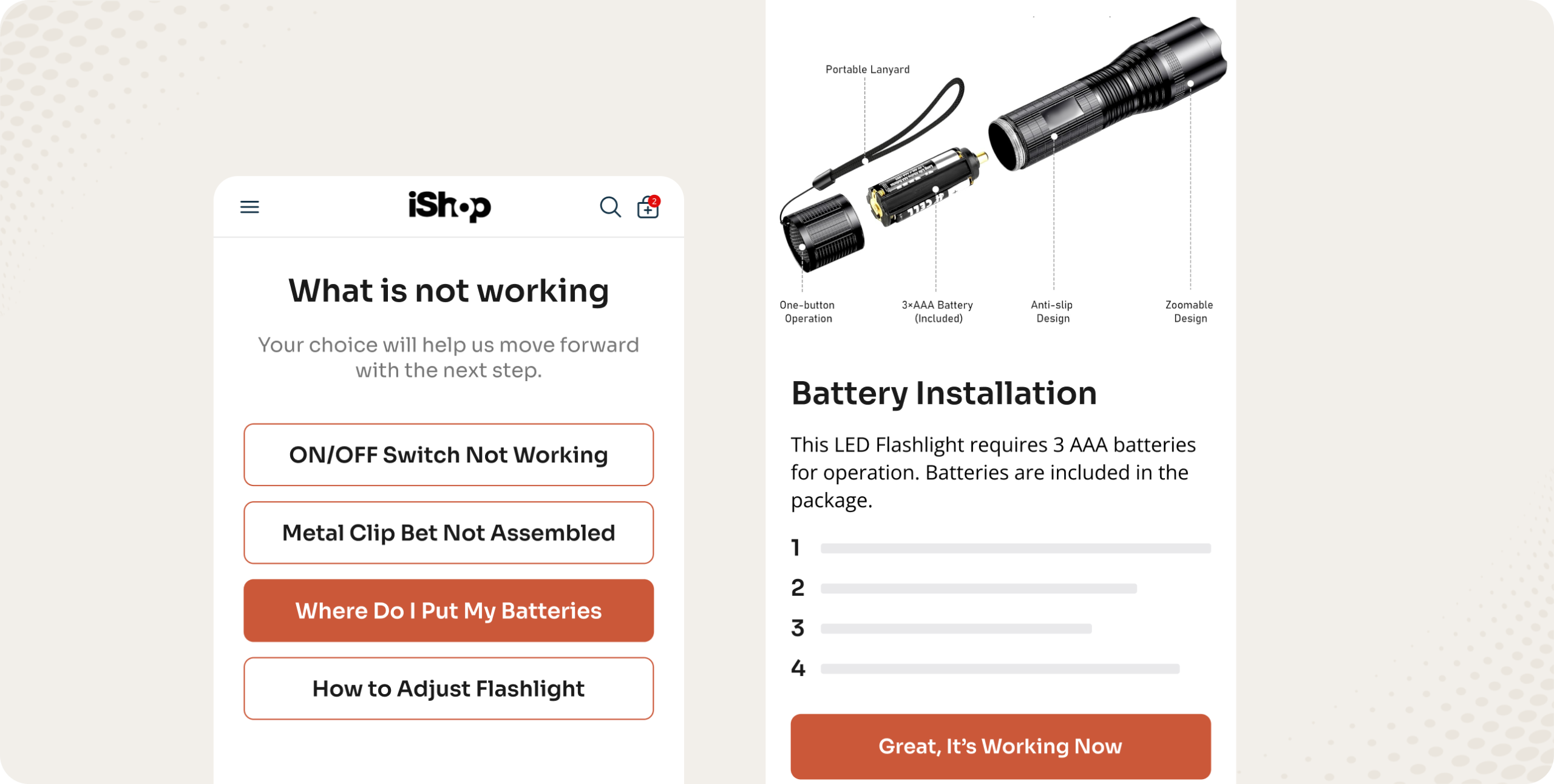 iShop

2

What is not working

Your choice will help us move forward with the next step.

ON/OFF Switch Not Working

Metal Clip Bet Not Assembled

Where Do I Put My Batteries

How to Adjust Flashlight

Portable Lanyard

One-button Operation

3×AAA Battery (Included)

Anti-slip Design

Zoomable Design

Battery Installation

This LED Flashlight requires 3 AAA batteries for operation. Batteries are included in the package.

1

2

3

4

Great, It's Working Now